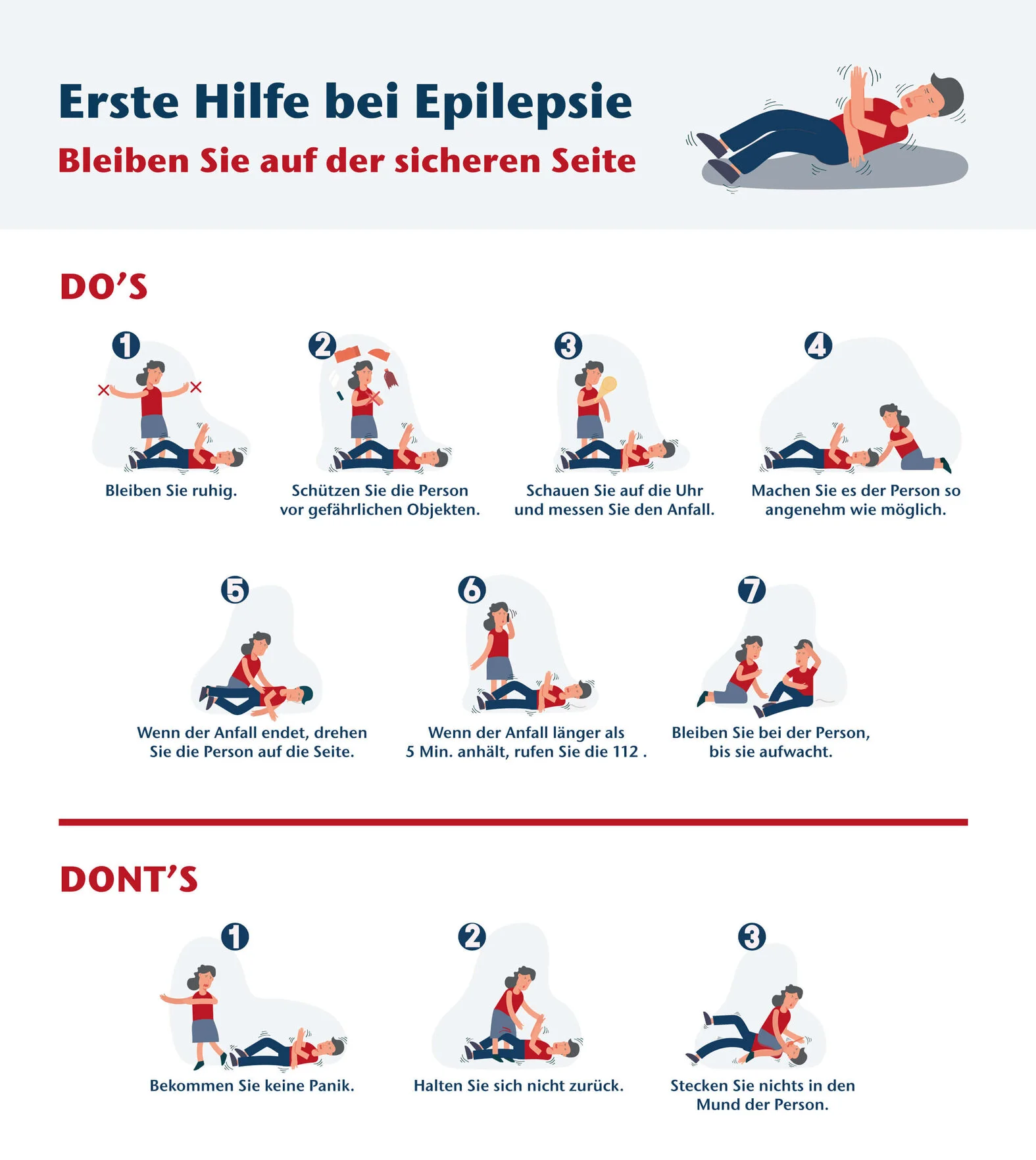 Erste Hilfe bei Epilepsie
Bleiben Sie auf der sicheren Seite

DO'S

1
Bleiben Sie ruhig.

2
Schützen Sie die Person vor gefährlichen Objekten.

3
Schauen Sie auf die Uhr und messen Sie den Anfall.

4
Machen Sie es der Person so angenehm wie möglich.

5
Wenn der Anfall endet, drehen Sie die Person auf die Seite.

6
Wenn der Anfall länger als 5 Min. anhält, rufen Sie die 112 .

7
Bleiben Sie bei der Person, bis sie aufwacht.

DONT'S

1
Bekommen Sie keine Panik.

2
Halten Sie sich nicht zurück.

3
Stecken Sie nichts in den Mund der Person.